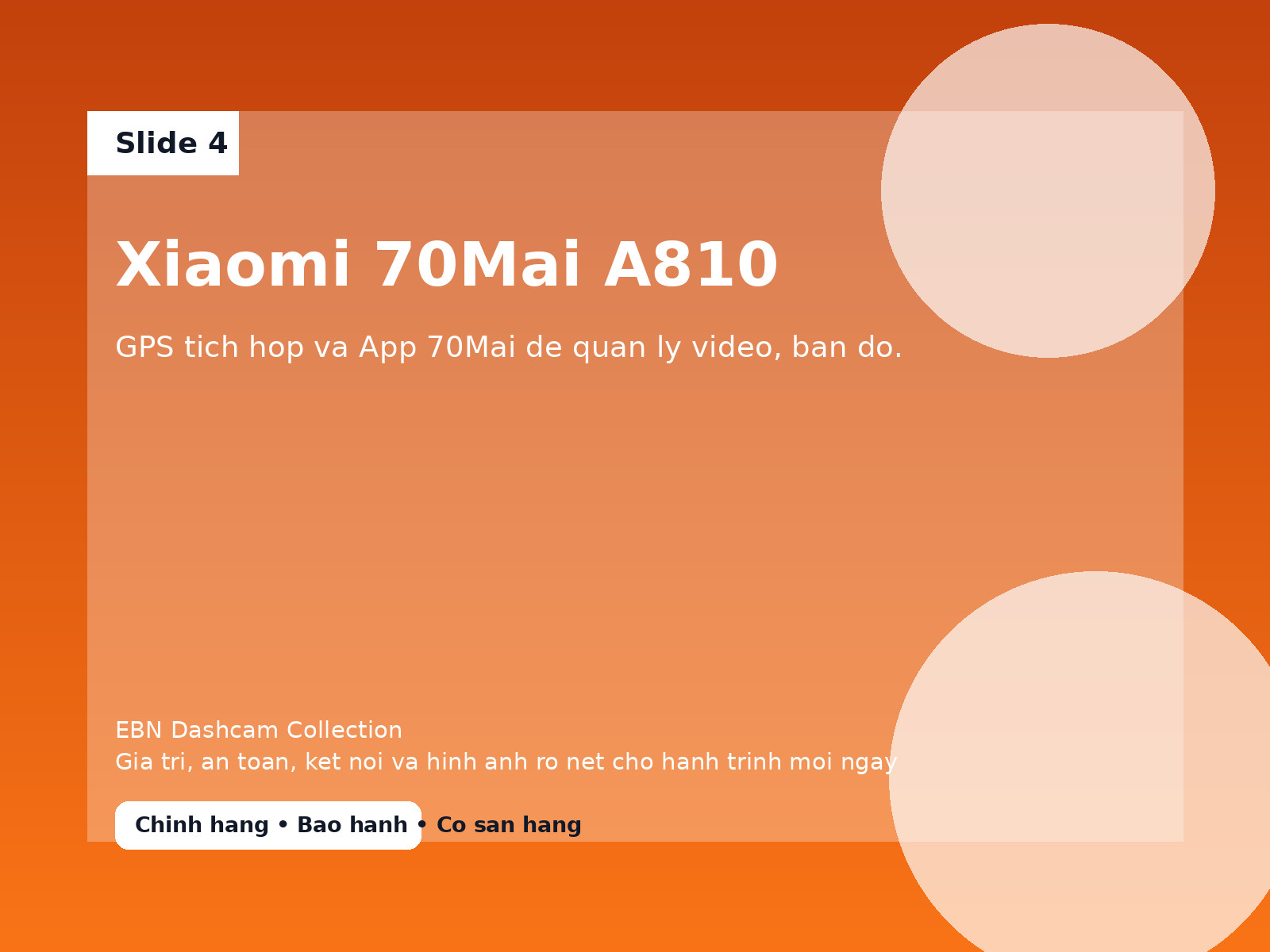 Slide 4

Xiaomi 70Mai A810

GPS tich hop va App 70Mai de quan ly video, ban do.

EBN Dashcam Collection
Gia tri, an toan, ket noi va hinh anh ro net cho hanh trinh moi ngay

Chinh hang • Bao hanh • Co san hang